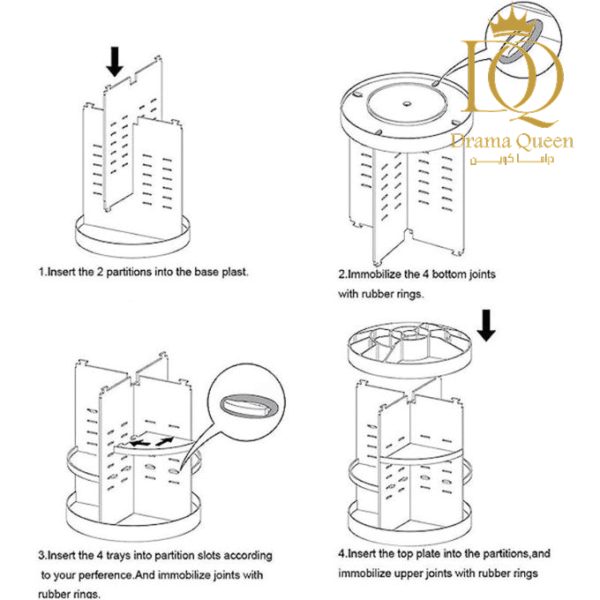 DQ
Drama Queen
دراما كوين

1.Insert the 2 partitions into the base plast.

2.Immobilize the 4 bottom joints with rubber rings.

3.Insert the 4 trays into partition slots according to your perference.And immobilize joints with rubber rings.

4.Insert the top plate into the partitions,and immobilize upper joints with rubber rings